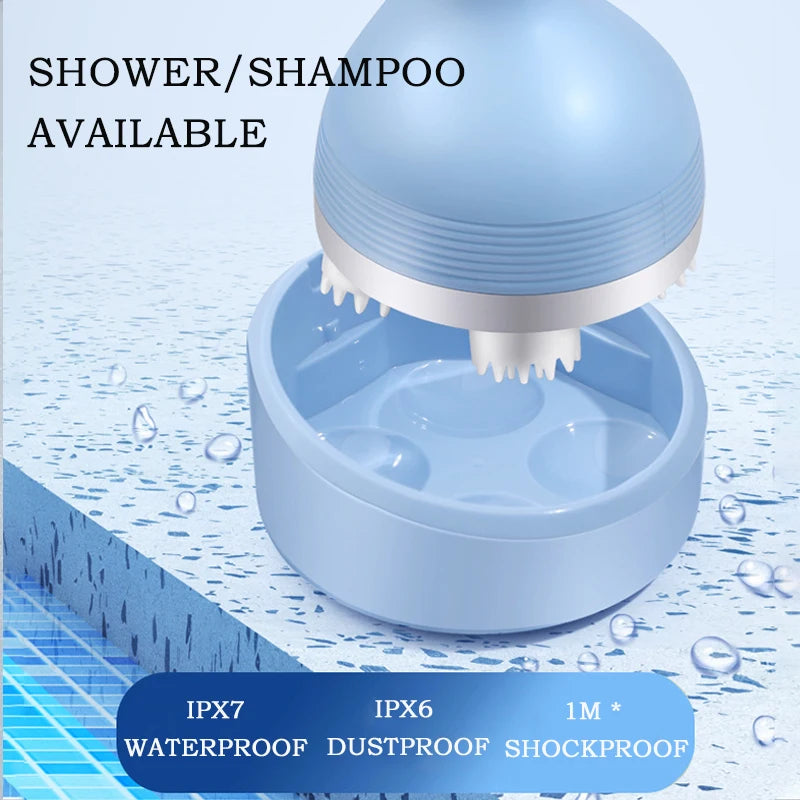 SHOWER/SHAMPOO
AVAILABLE

IPX7
WATERPROOF

IPX6
DUSTPROOF

1M *
SHOCKPROOF