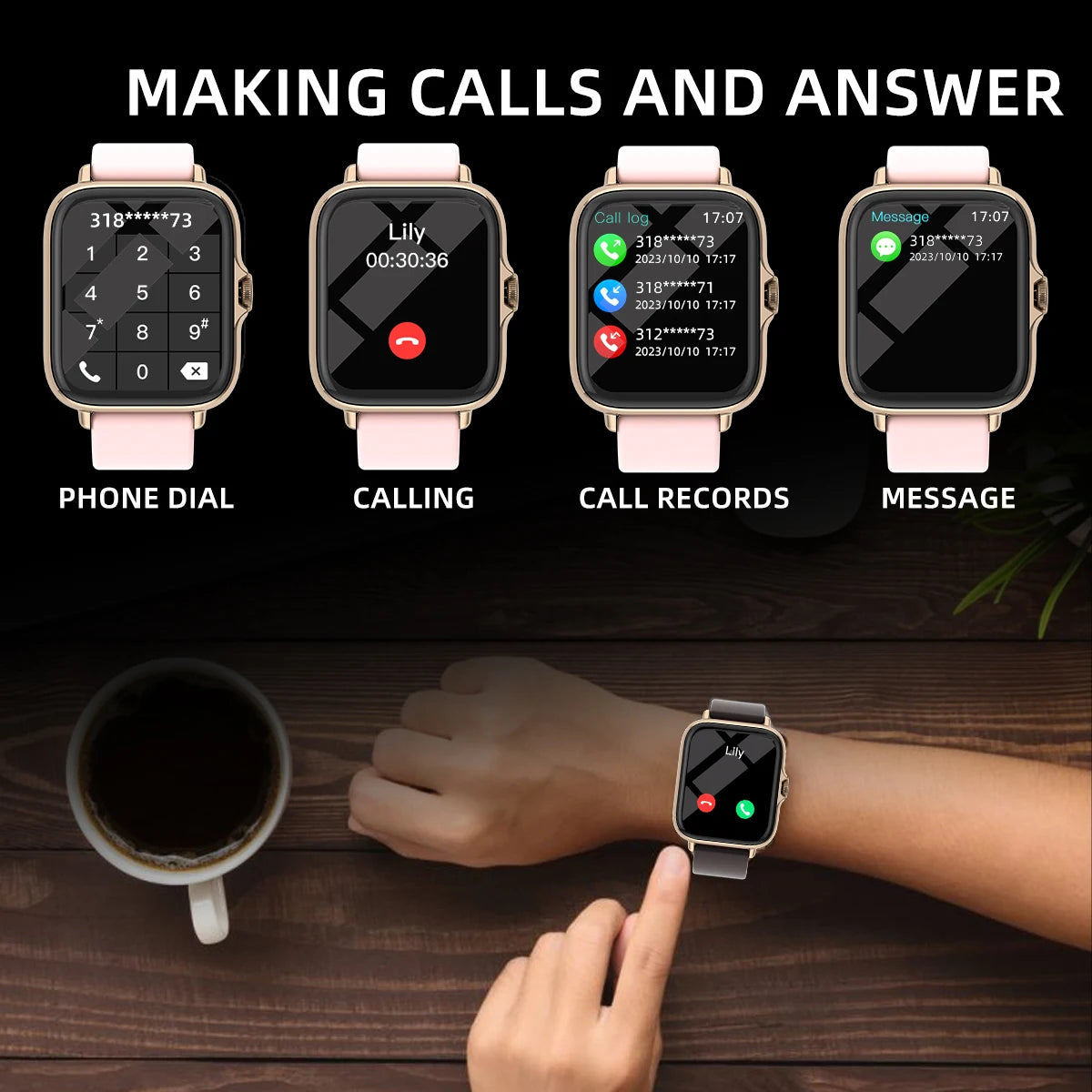 MAKING CALLS AND ANSWER

318*****73
1 2 3
4 5 6
7* 8 9#
0

PHONE DIAL

Lily
00:30:36

CALLING

Call log 17:07
318*****73
2023/10/10 17:17
318*****71
2023/10/10 17:17
312*****73
2023/10/10 17:17

CALL RECORDS

Message 17:07
318*****73
2023/10/10 17:17

MESSAGE

Lily