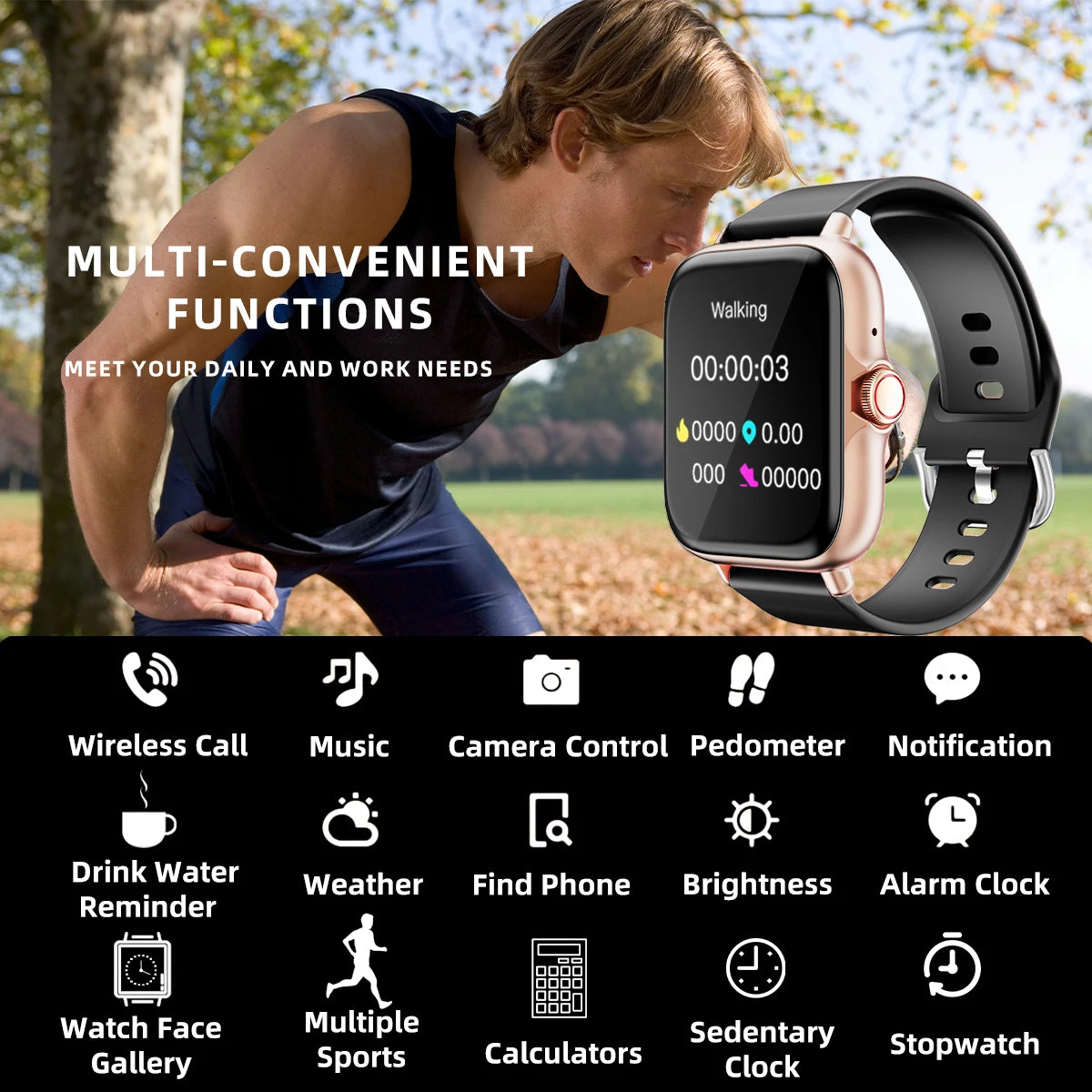 MULTI-CONVENIENT FUNCTIONS

MEET YOUR DAILY AND WORK NEEDS

Walking

00:00:03

0000 0.00

000 00000

Wireless Call

Music

Camera Control

Pedometer

Notification

Drink Water Reminder

Weather

Find Phone

Brightness

Alarm Clock

Watch Face Gallery

Multiple Sports

Calculators

Sedentary Clock

Stopwatch