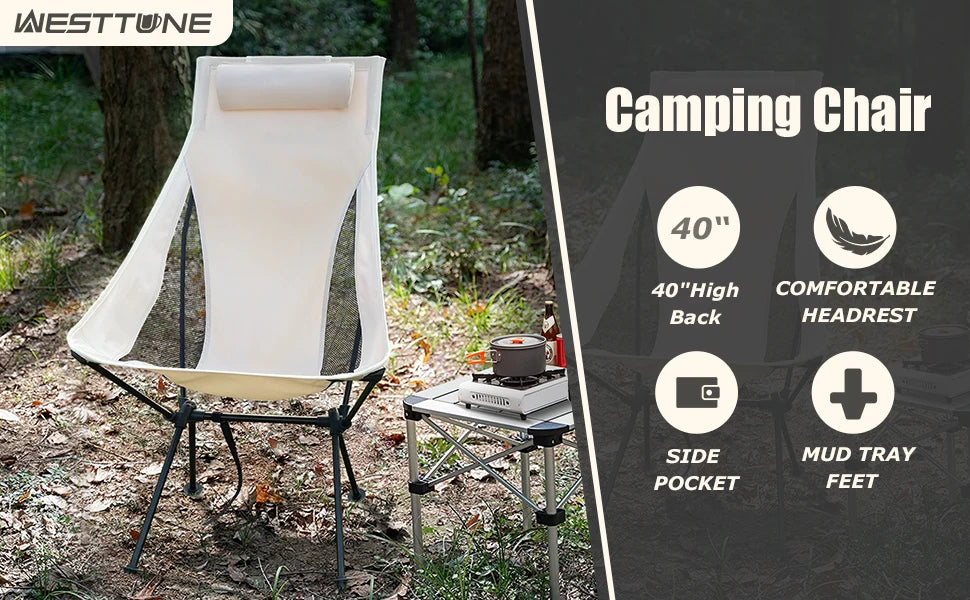 WESTTUNE

Camping Chair

40"

40"High Back

COMFORTABLE HEADREST

SIDE POCKET

MUD TRAY FEET